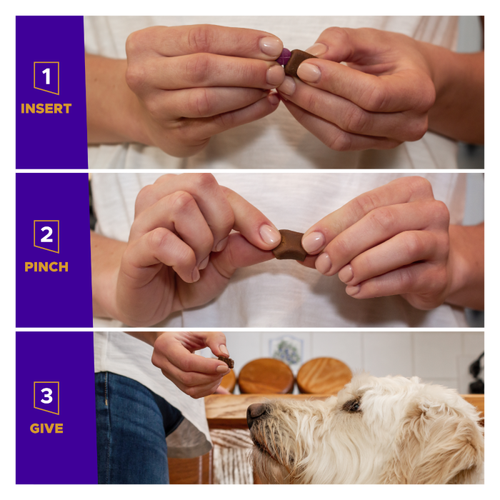 1
INSERT

2
PINCH

3
GIVE